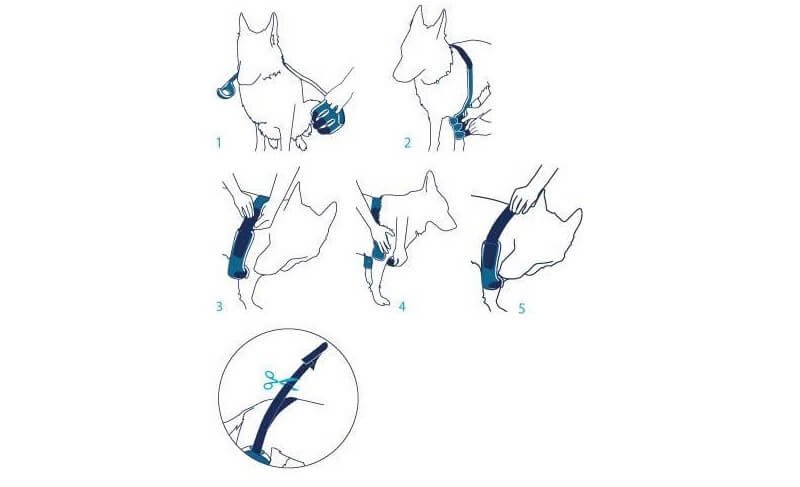 1
2
3
4
5