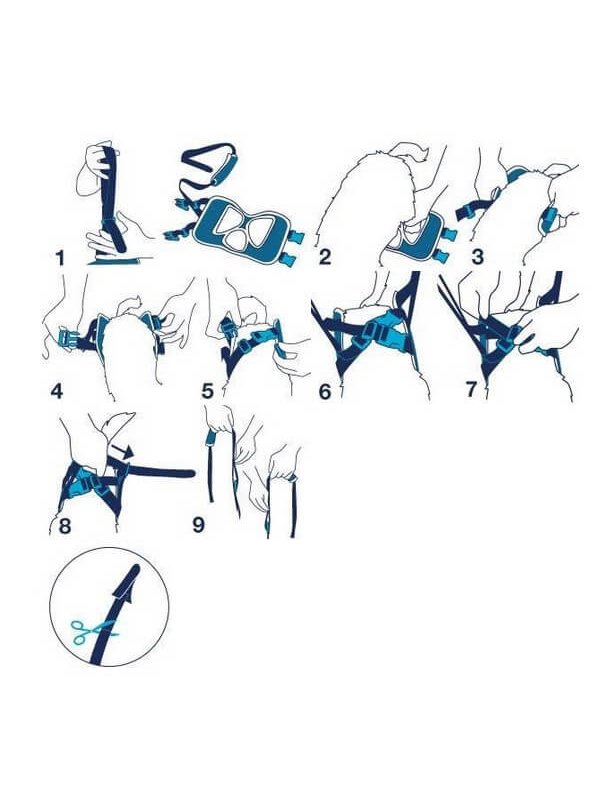 1 2 3

4 5 6 7

8 9