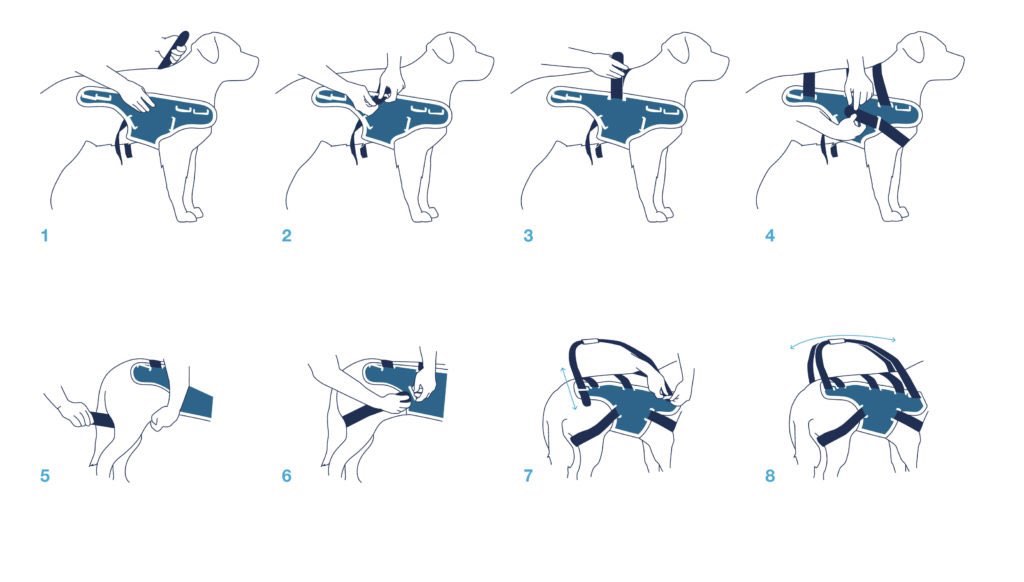 1
2
3
4
5
6
7
8