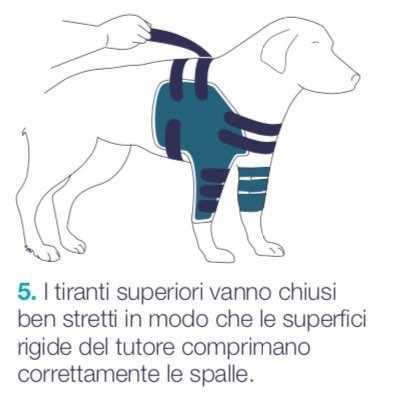 5. I tiranti superiori vanno chiusi ben stretti in modo che le superfici rigide del tutore comprimano correttamente le spalle.